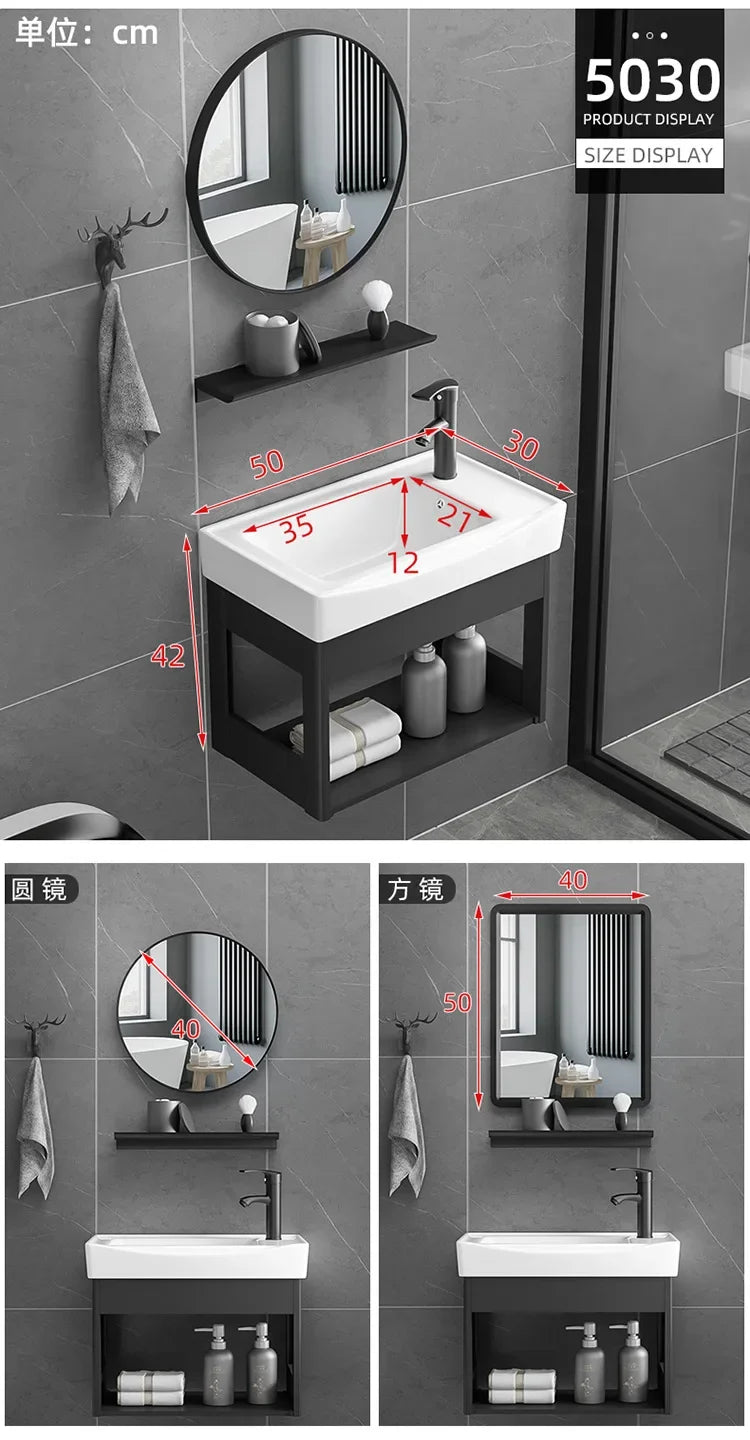 单位：cm

5030
PRODUCT DISPLAY
SIZE DISPLAY

50
30
35
21
12
42

圆镜
40

方镜
40
50