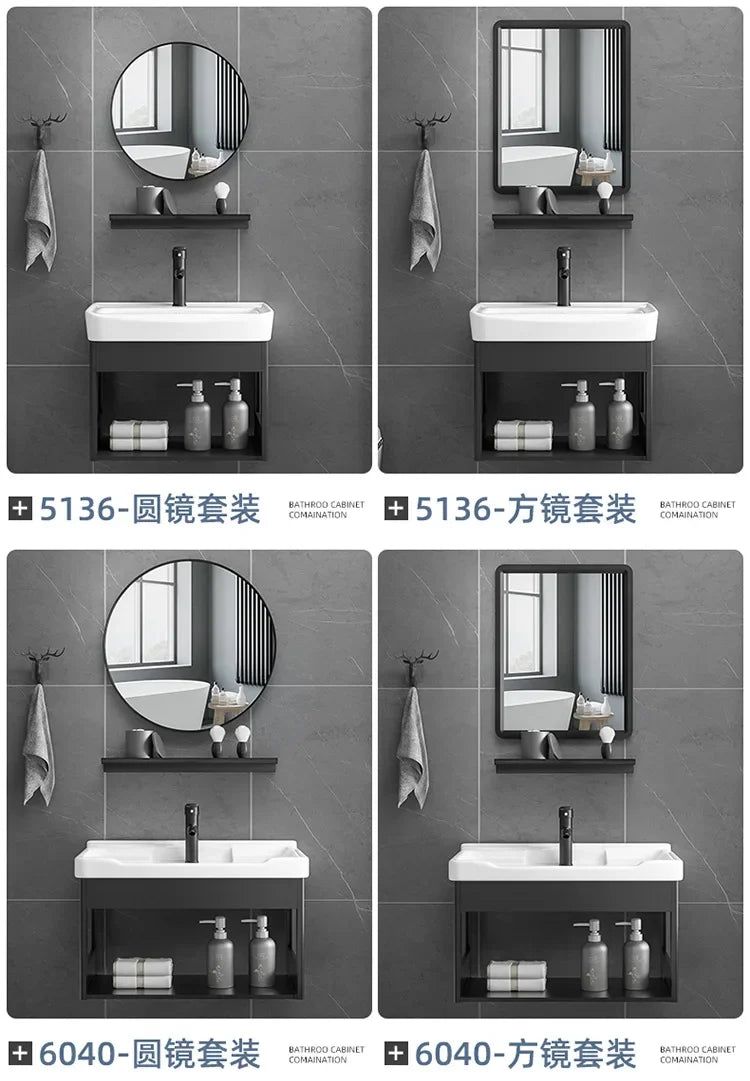 + 5136-圆镜套装 BATHROO CABINET COMAINATION

+ 5136-方镜套装 BATHROO CABINET COMAINATION

+ 6040-圆镜套装 BATHROO CABINET COMAINATION

+ 6040-方镜套装 BATHROO CABINET COMAINATION